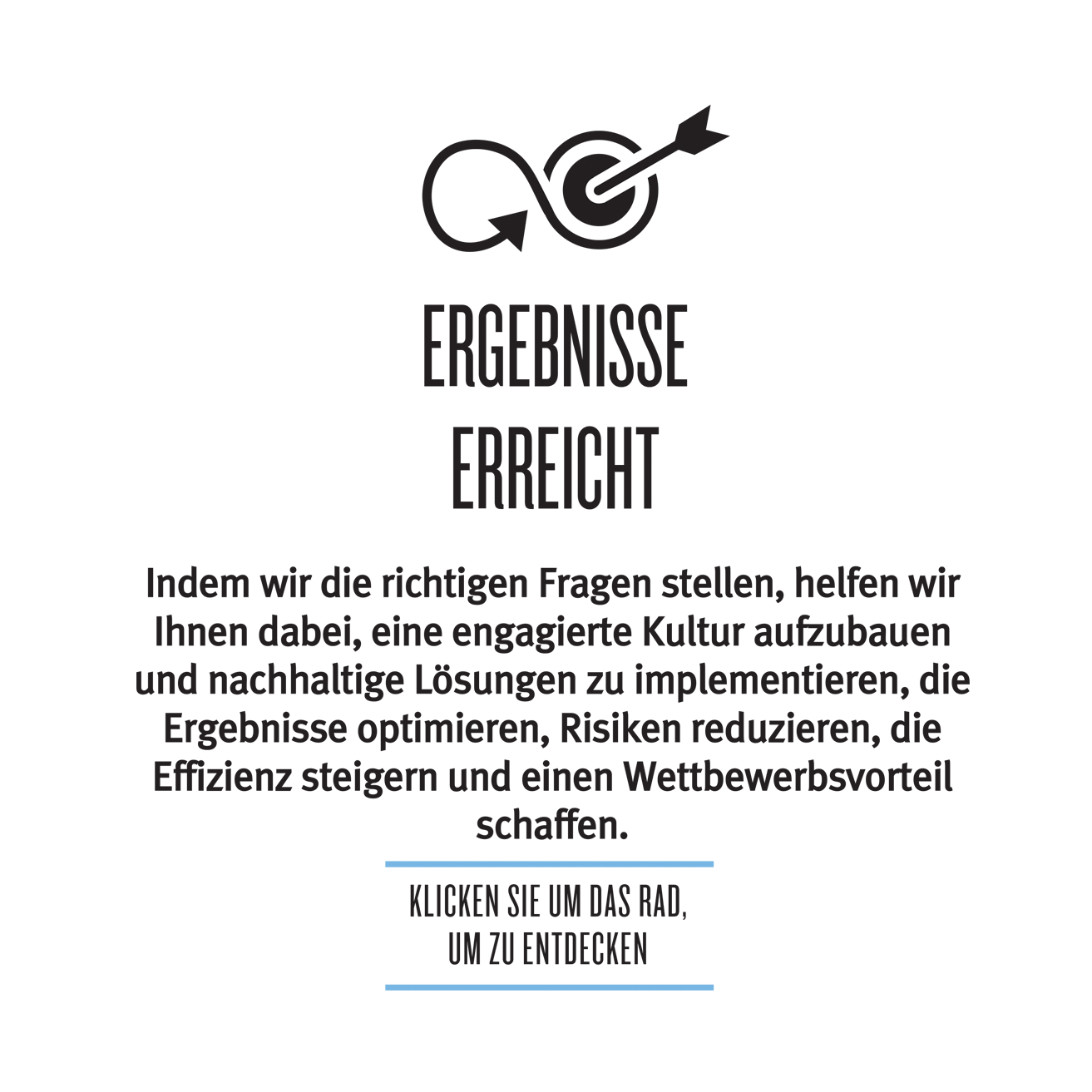 ERGEBNISSE ERREICHT

Indem wir die richtigen Fragen stellen, helfen wir Ihnen dabei, eine engagierte Kultur aufzubauen und nachhaltige Lösungen zu implementieren, die Ergebnisse optimieren, Risiken reduzieren, die Effizienz steigern und einen Wettbewerbsvorteil schaffen.

KLICKEN SIE UM DAS RAD, UM ZU ENTDECKEN